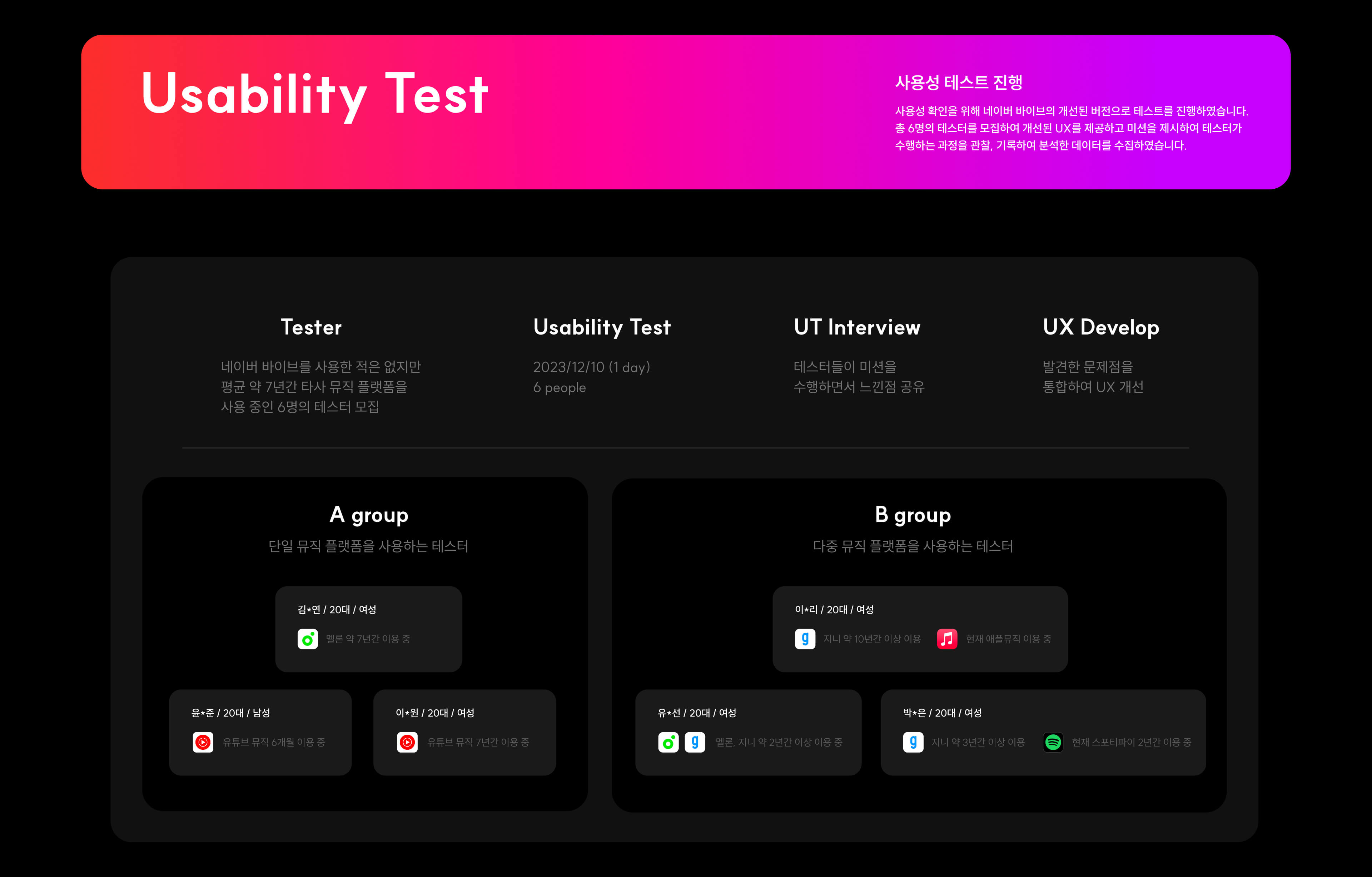 Usability Test

사용성 테스트 진행

사용성 확인을 위해 네이버 바이브의 개선된 버전으로 테스트를 진행하였습니다. 총 6명의 테스터를 모집하여 개선된 UX를 제공하고 미션을 제시하여 테스터가 수행하는 과정을 관찰, 기록하여 분석한 데이터를 수집하였습니다.

Tester

네이버 바이브를 사용한 적은 없지만
평균 약 7년간 타사 뮤직 플랫폼을
사용 중인 6명의 테스터 모집

Usability Test

2023/12/10 (1 day)
6 people

UT Interview

테스터들이 미션을
수행하면서 느낀점 공유

UX Develop

발견한 문제점을
통합하여 UX 개선

A group

단일 뮤직 플랫폼을 사용하는 테스터

김*연 / 20대 / 여성
멜론 약 7년간 이용 중

윤*준 / 20대 / 남성
유튜브 뮤직 6개월 이용 중

이*원 / 20대 / 여성
유튜브 뮤직 7년간 이용 중

B group

다중 뮤직 플랫폼을 사용하는 테스터

이*리 / 20대 / 여성
지니 약 10년간 이상 이용
현재 애플뮤직 이용 중

유*선 / 20대 / 여성
멜론, 지니 약 2년간 이상 이용 중

박*은 / 20대 / 여성
지니 약 3년간 이상 이용
현재 스포티파이 2년간 이용 중